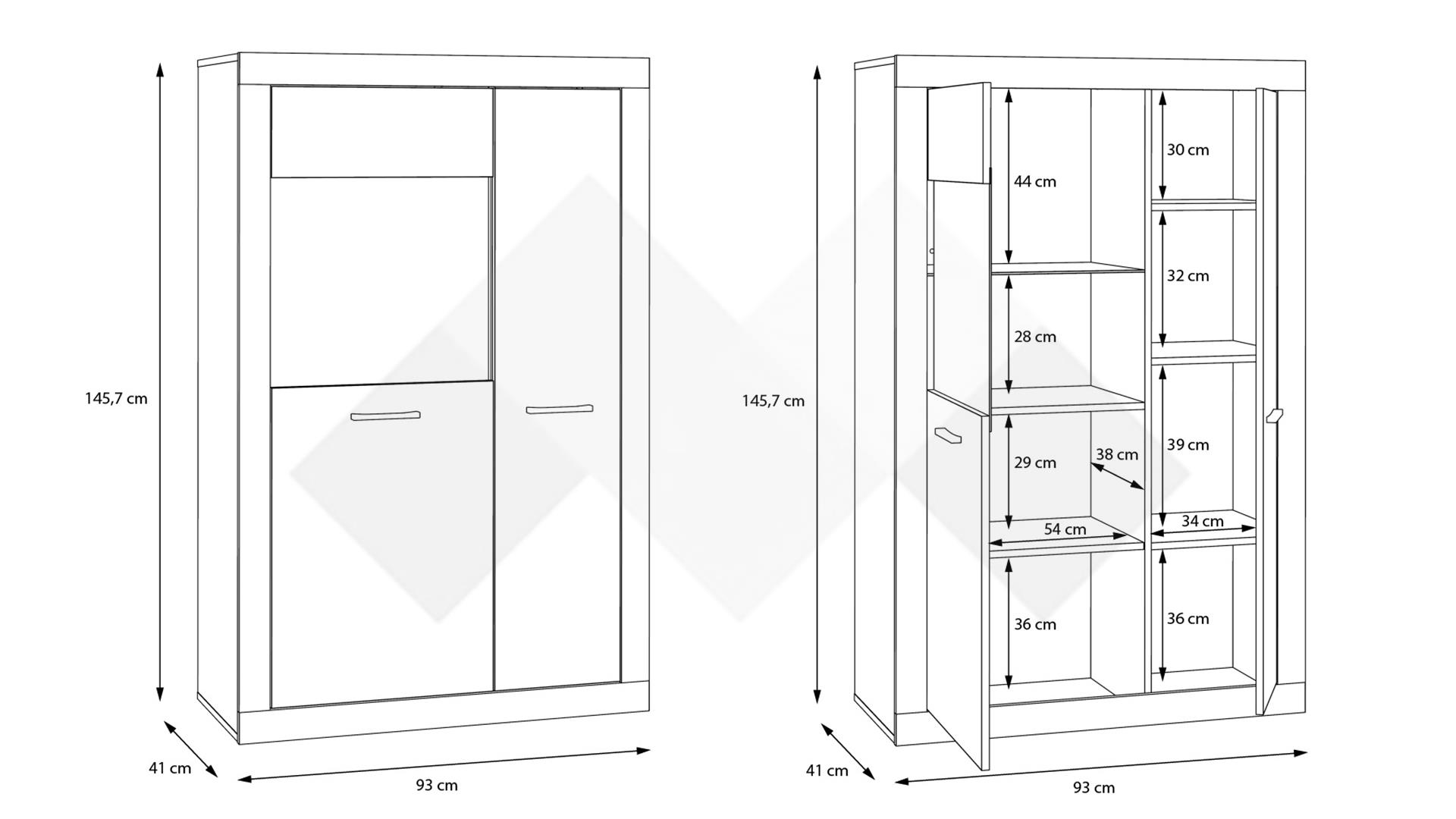 145,7 cm

41 cm

93 cm

145,7 cm

44 cm

28 cm

29 cm

38 cm

54 cm

36 cm

30 cm

32 cm

39 cm

34 cm

36 cm

41 cm

93 cm