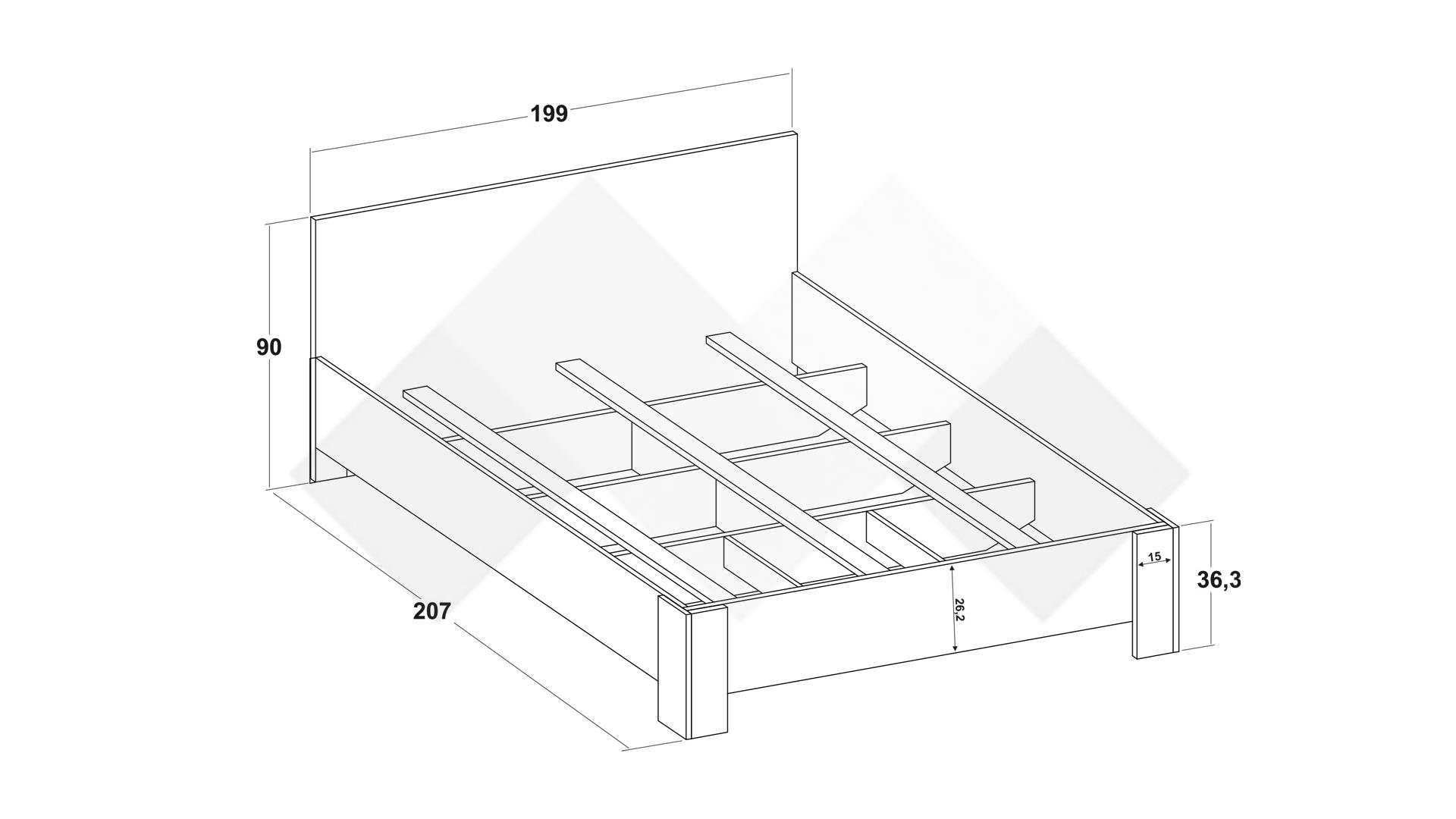 199

90

207

26,2

15

36,3