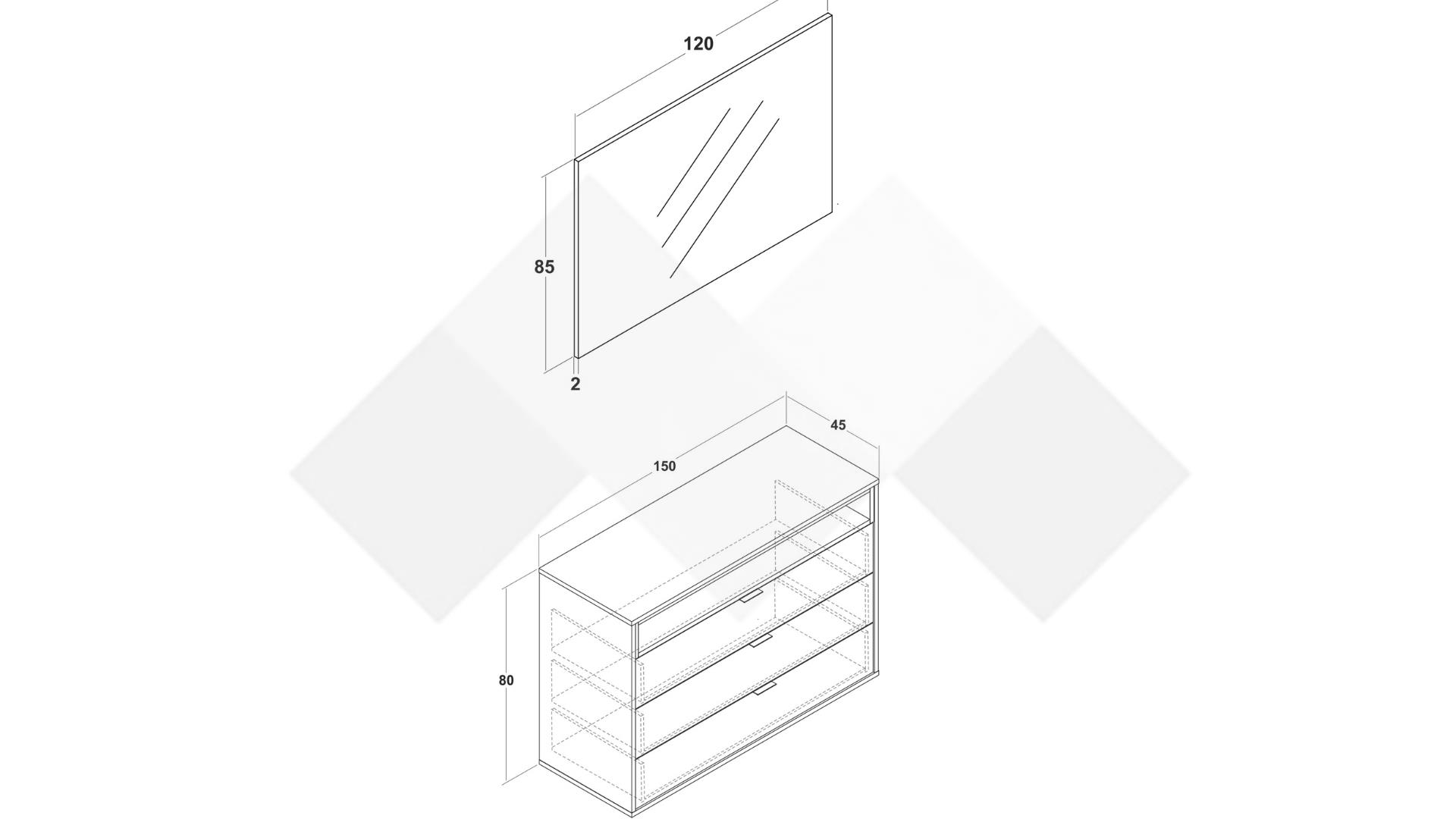 120

85

2

45

150

80