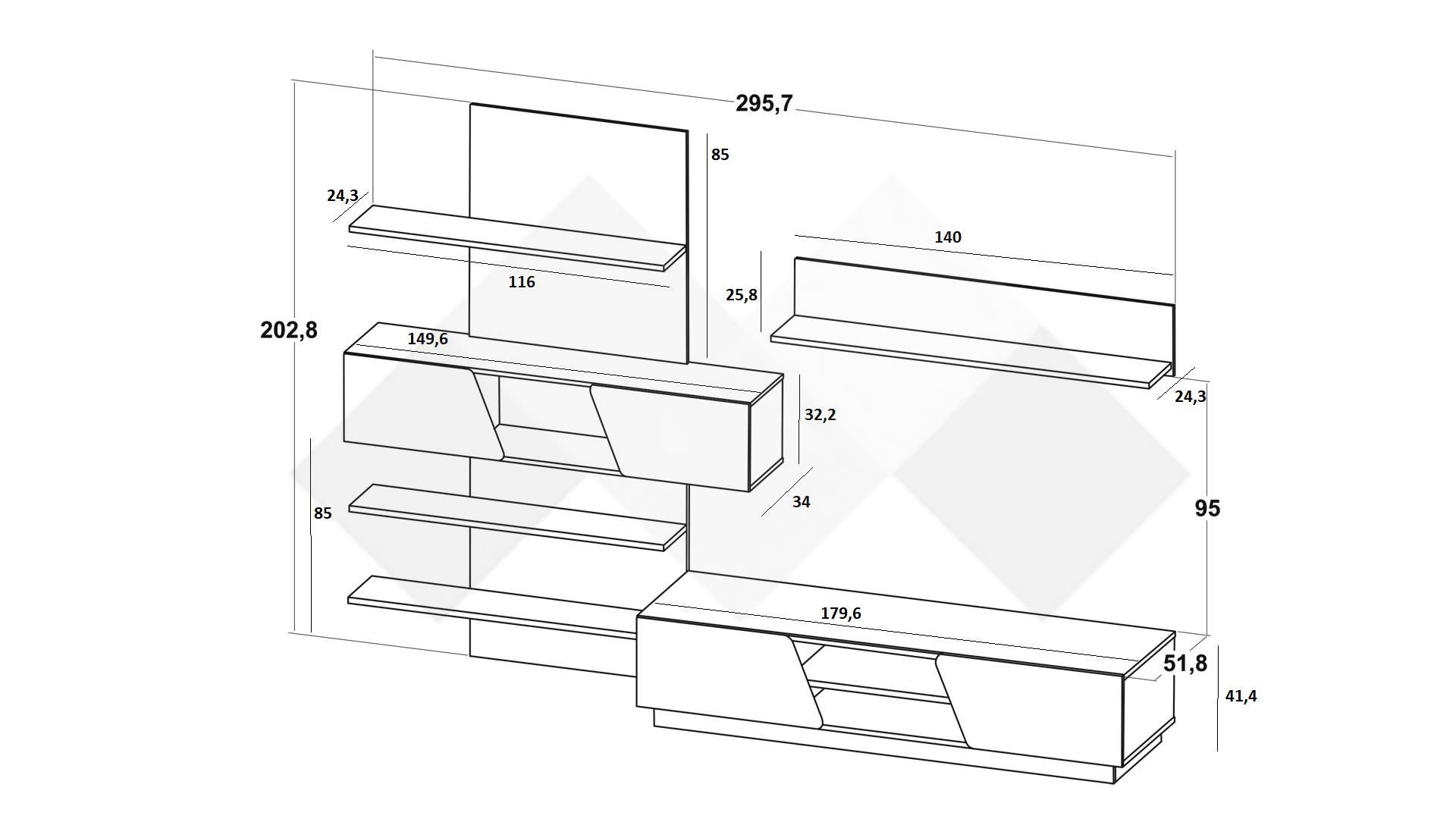 295,7
85
24,3
140
116
25,8
202,8
149,6
24,3
32,2
34
85
95
179,6
51,8
41,4