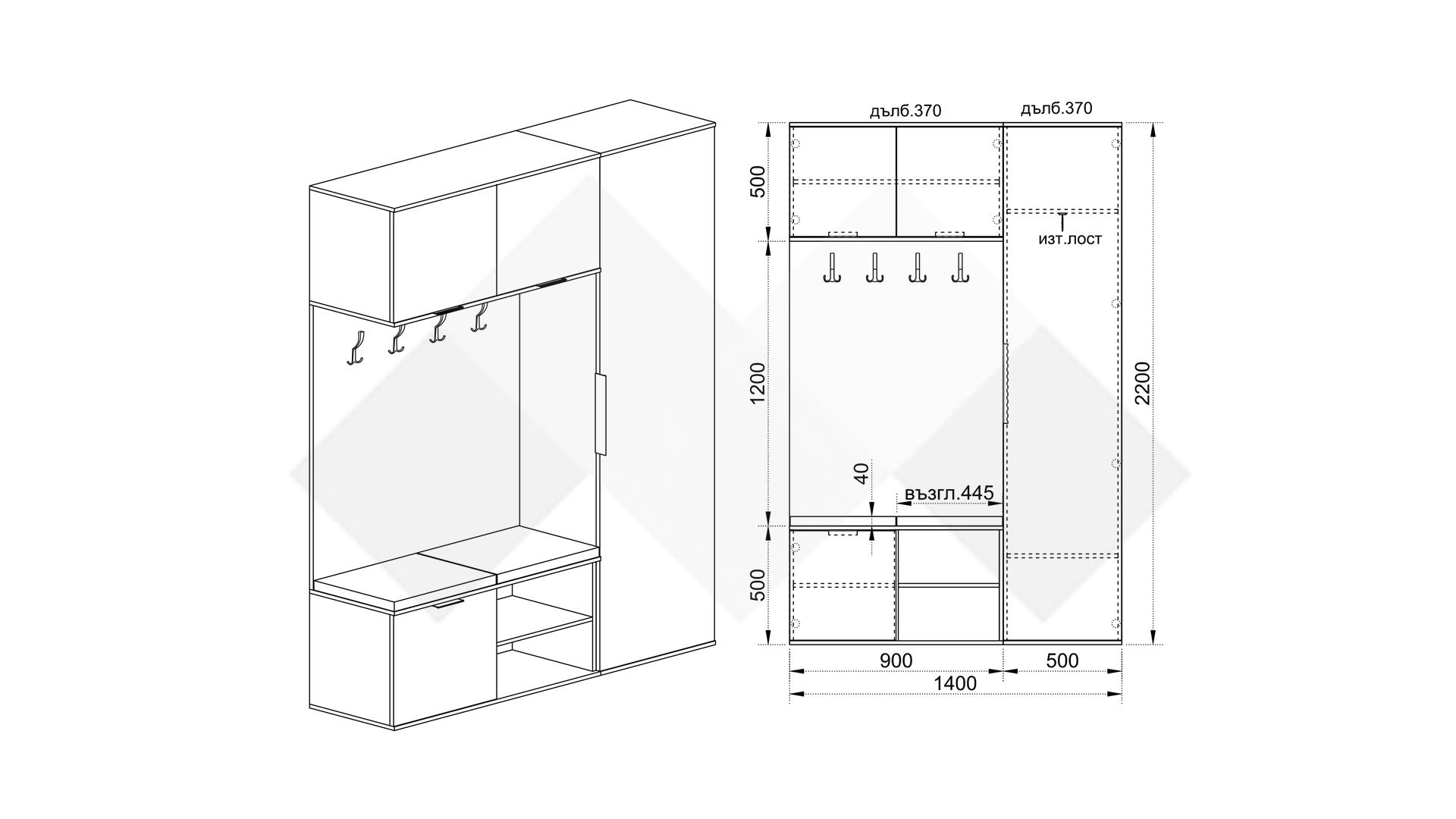 дълб.370
дълб.370
500
изт.лост
1200
2200
40
възгл.445
500
900
500
1400