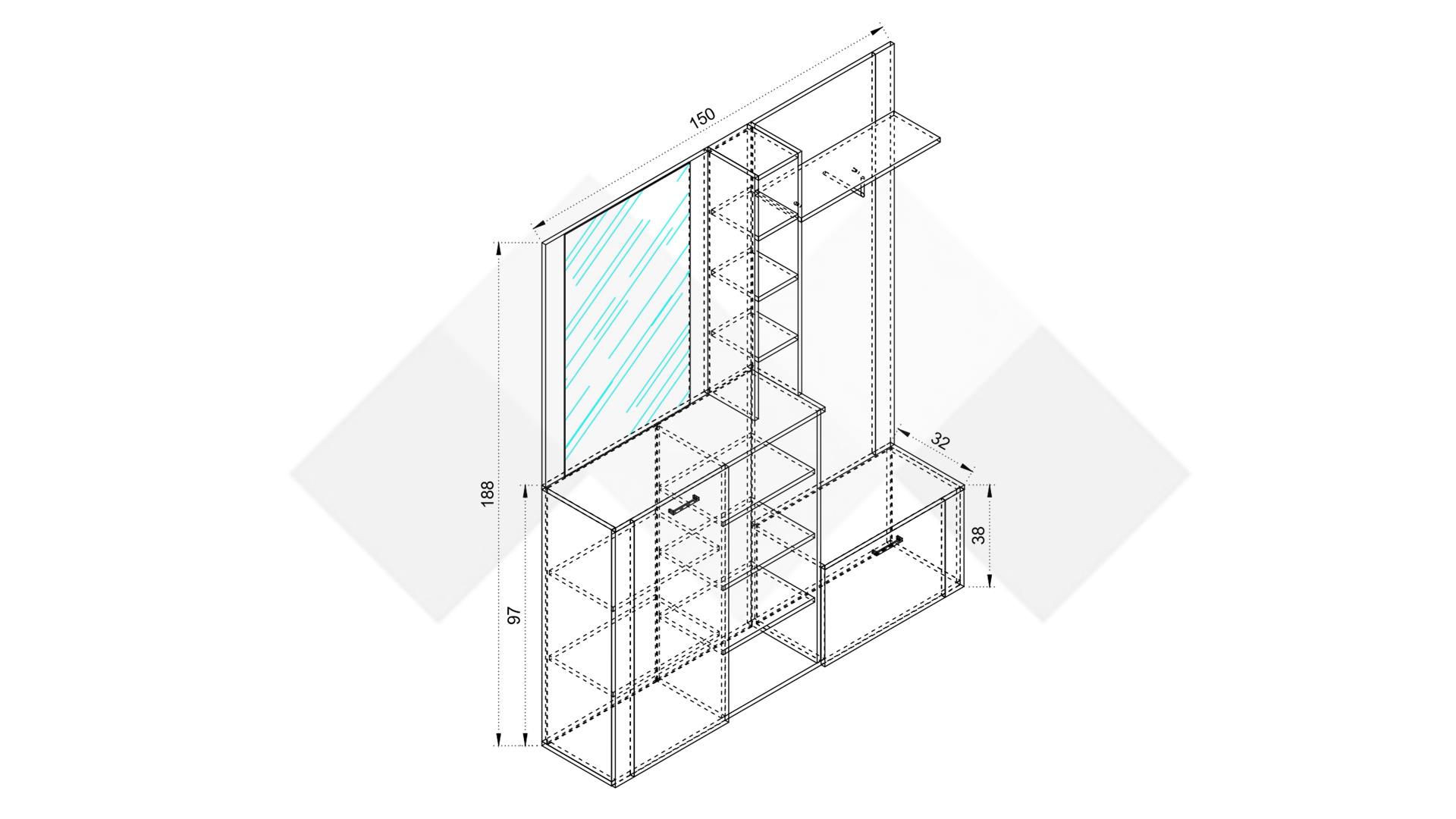 150

188

97

32

38