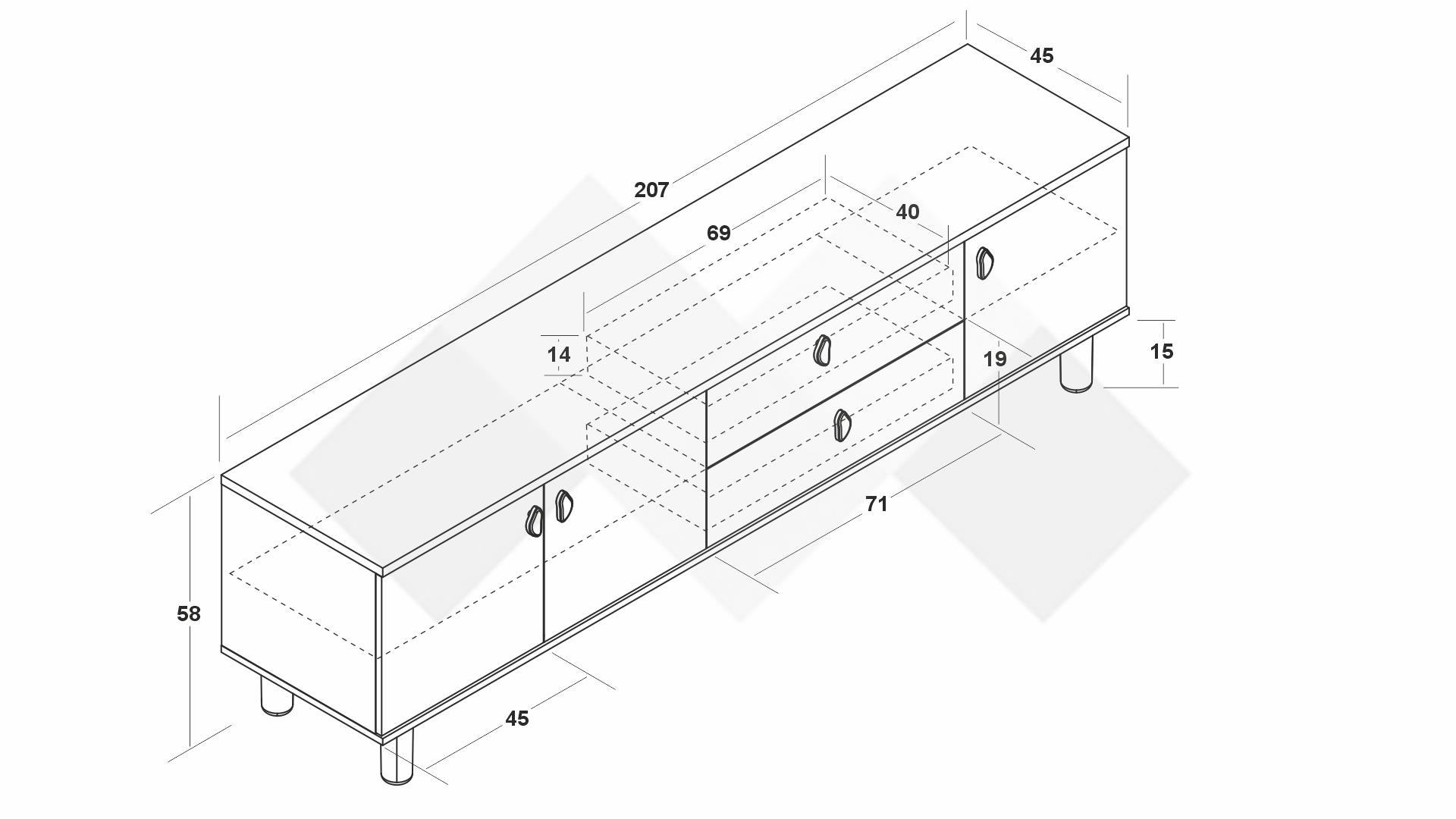 45
207
40
69
14
19
15
71
58
45