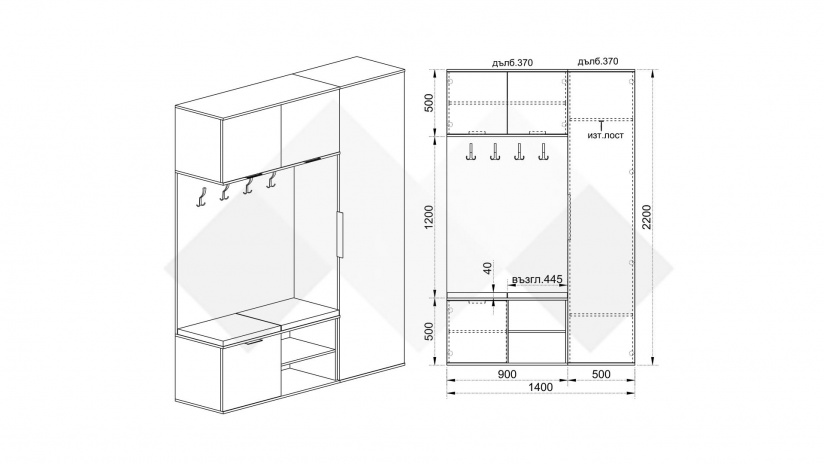 дълб.370
дълб.370
500
изт.лост
1200
2200
40
възгл.445
500
900
500
1400