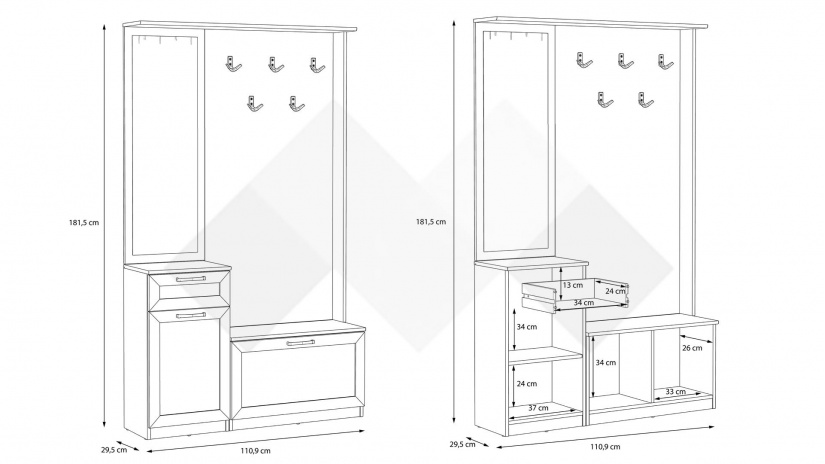 181,5 cm

29,5 cm

110,9 cm

181,5 cm

13 cm

24 cm

34 cm

34 cm

24 cm

37 cm

34 cm

26 cm

33 cm

29,5 cm

110,9 cm